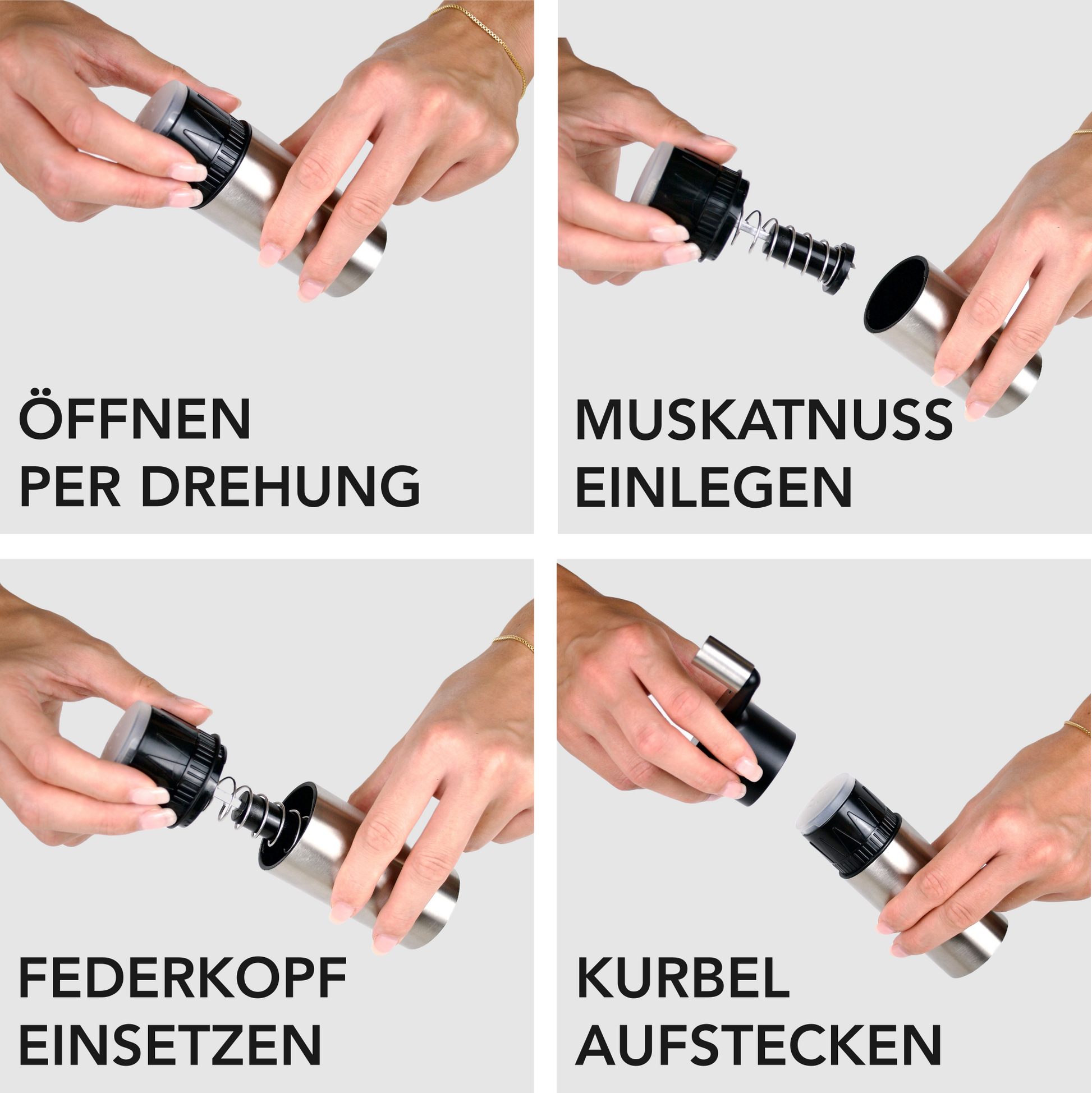 ÖFFNEN PER DREHUNG

MUSKATNUSS EINLEGEN

FEDERKOPF EINSETZEN

KURBEL AUFSTECKEN